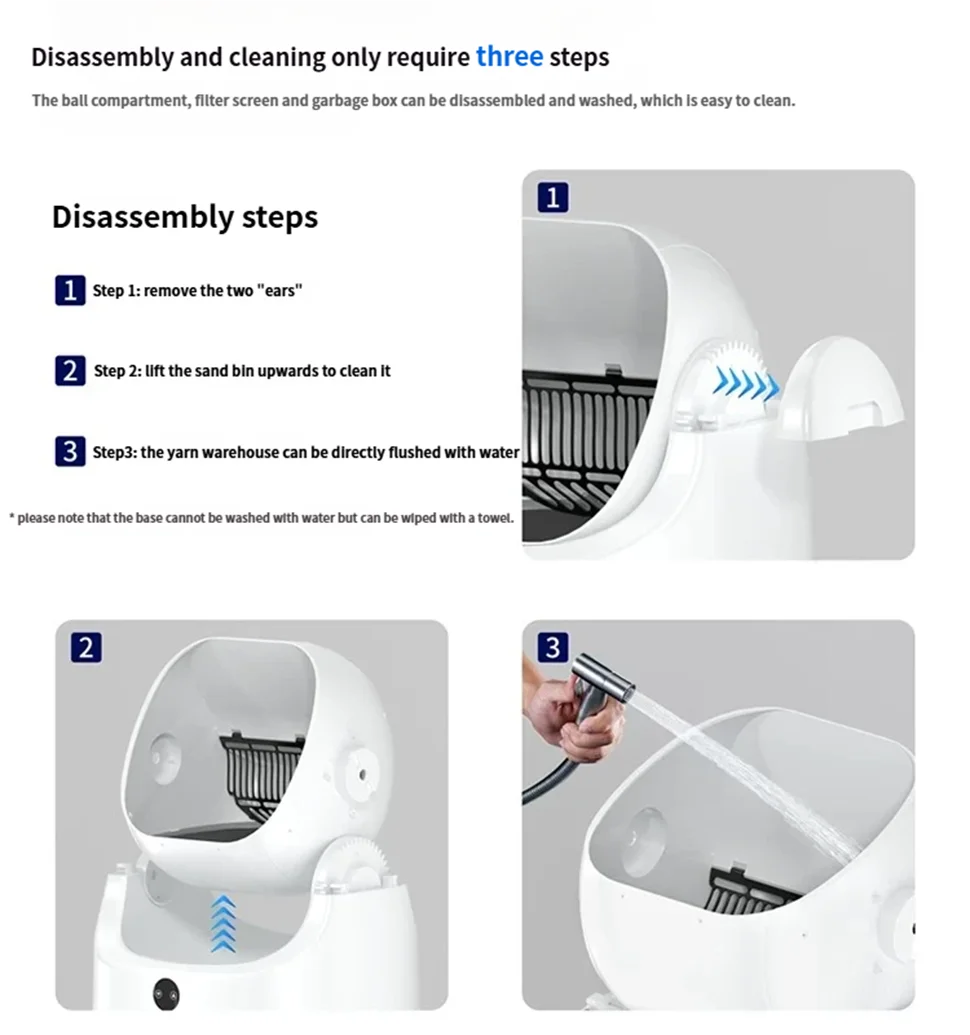 Disassembly and cleaning only require three steps

The ball compartment, filter screen and garbage box can be disassembled and washed, which is easy to clean.

Disassembly steps

1 Step 1: remove the two "ears"

2 Step 2: lift the sand bin upwards to clean it

3 Step3: the yarn warehouse can be directly flushed with water

* please note that the base cannot be washed with water but can be wiped with a towel.

1

2

3