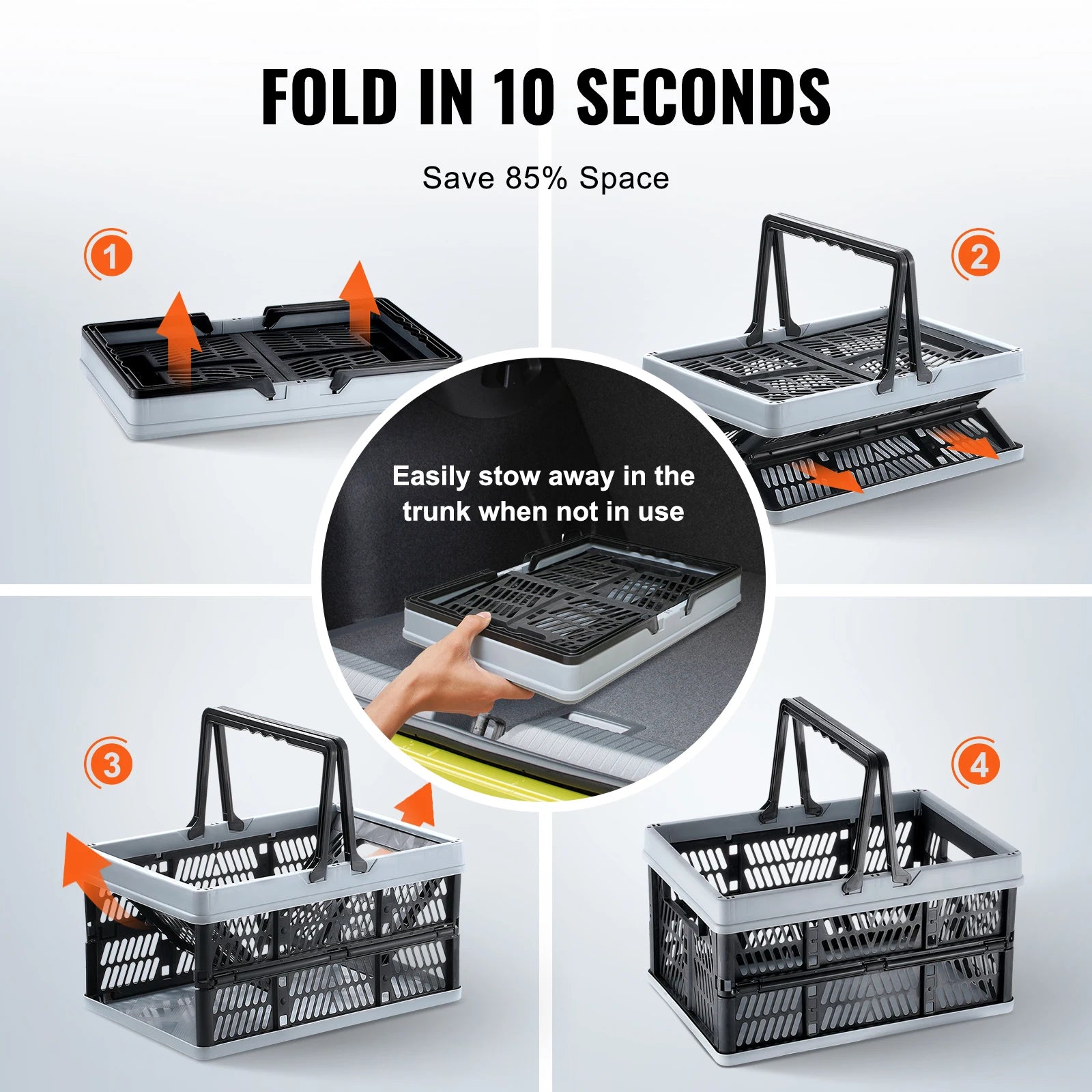 FOLD IN 10 SECONDS

Save 85% Space

1

2

Easily stow away in the trunk when not in use

3

4