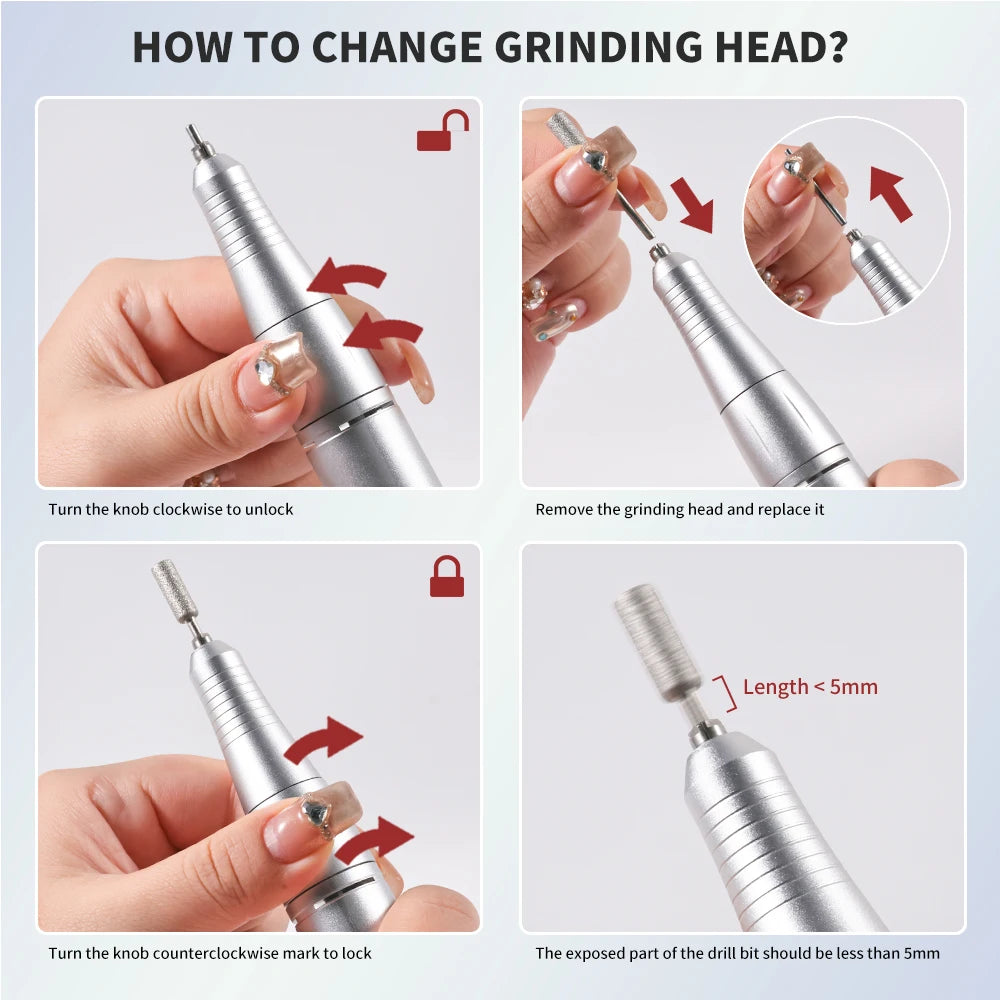 HOW TO CHANGE GRINDING HEAD?

Turn the knob clockwise to unlock

Remove the grinding head and replace it

Turn the knob counterclockwise mark to lock

Length < 5mm

The exposed part of the drill bit should be less than 5mm