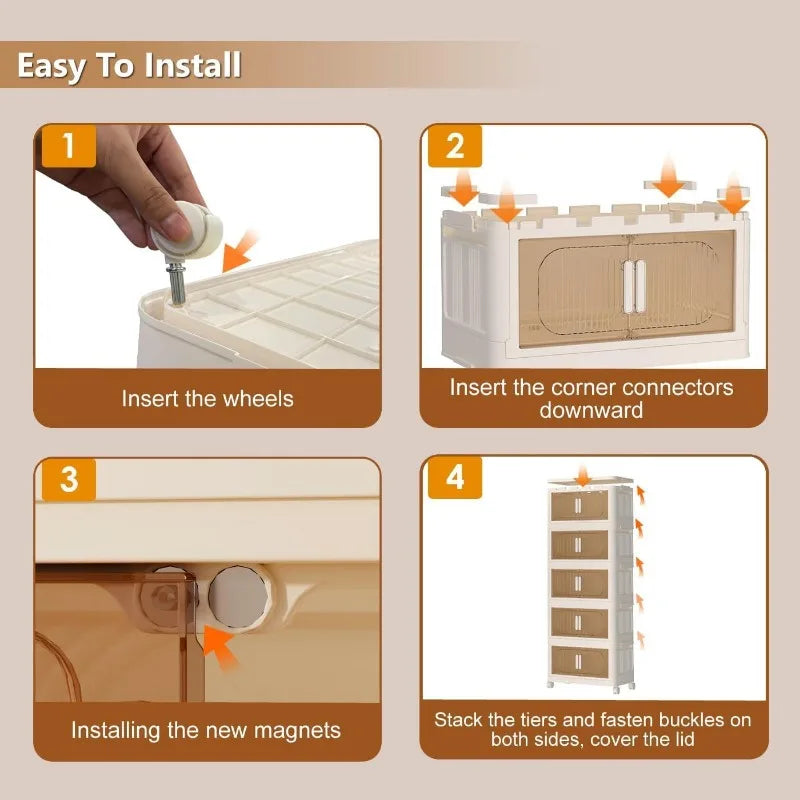 Easy To Install

1

Insert the wheels

2

Insert the corner connectors downward

3

Installing the new magnets

4

Stack the tiers and fasten buckles on both sides, cover the lid